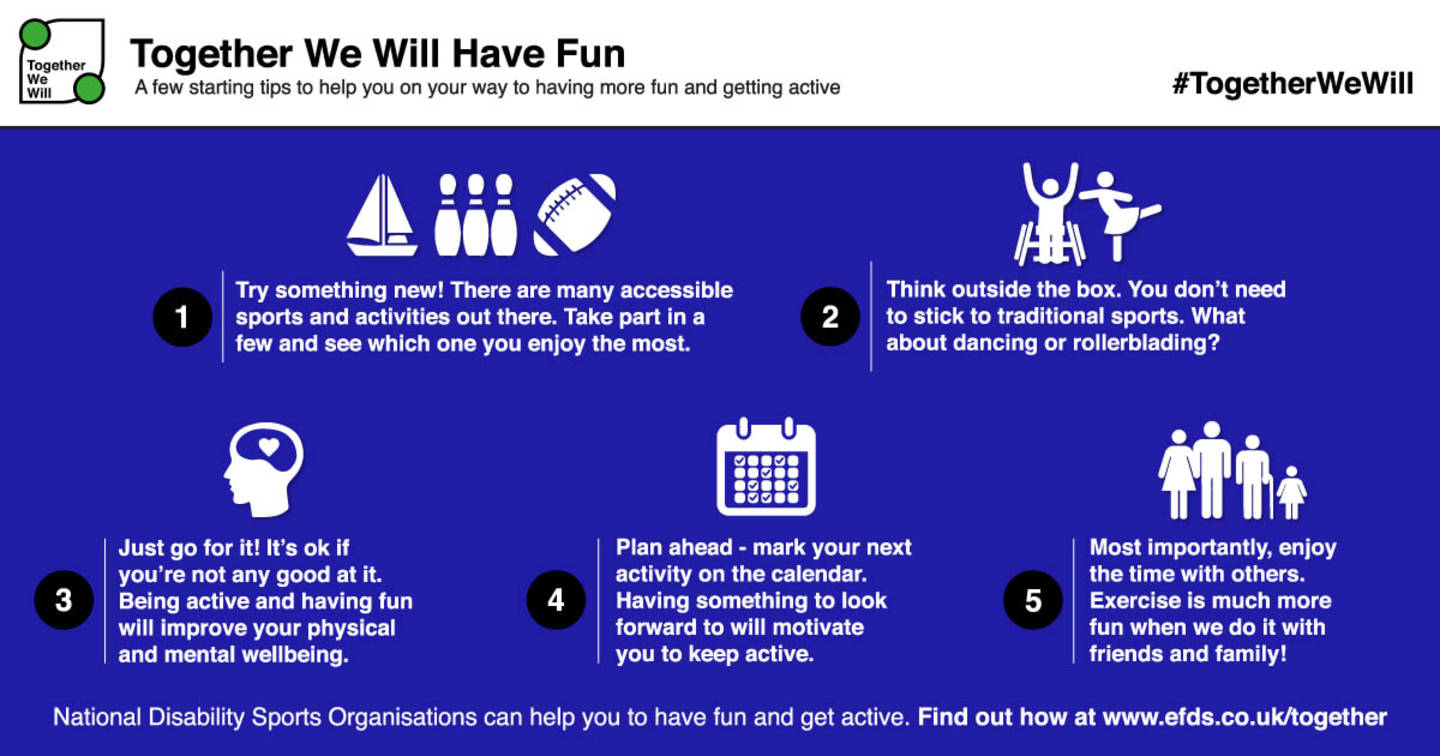 Together We Will

Together We Will Have Fun

A few starting tips to help you on your way to having more fun and getting active

#TogetherWeWill

1

Try something new! There are many accessible sports and activities out there. Take part in a few and see which one you enjoy the most.

2

Think outside the box. You don't need to stick to traditional sports. What about dancing or rollerblading?

3

Just go for it! It's ok if you're not any good at it. Being active and having fun will improve your physical and mental wellbeing.

4

Plan ahead - mark your next activity on the calendar. Having something to look forward to will motivate you to keep active.

5

Most importantly, enjoy the time with others. Exercise is much more fun when we do it with friends and family!

National Disability Sports Organisations can help you to have fun and get active. Find out how at www.efds.co.uk/together