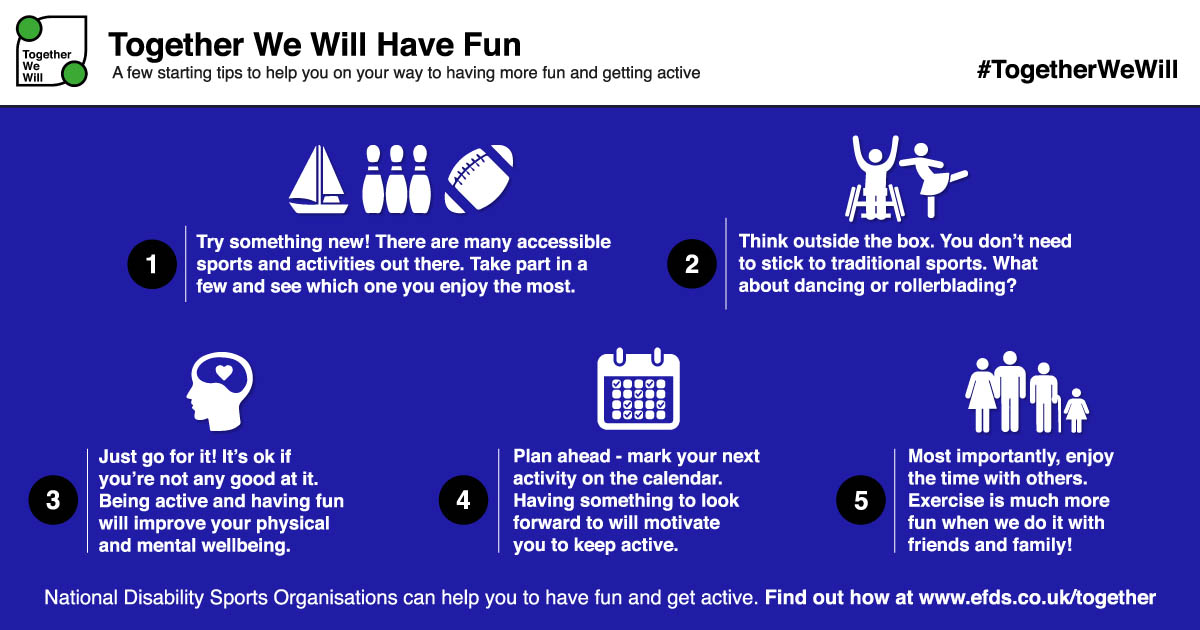 Together We Will

Together We Will Have Fun

A few starting tips to help you on your way to having more fun and getting active

#TogetherWeWill

1

Try something new! There are many accessible sports and activities out there. Take part in a few and see which one you enjoy the most.

2

Think outside the box. You don't need to stick to traditional sports. What about dancing or rollerblading?

3

Just go for it! It's ok if you're not any good at it. Being active and having fun will improve your physical and mental wellbeing.

4

Plan ahead - mark your next activity on the calendar. Having something to look forward to will motivate you to keep active.

5

Most importantly, enjoy the time with others. Exercise is much more fun when we do it with friends and family!

National Disability Sports Organisations can help you to have fun and get active. Find out how at www.efds.co.uk/together